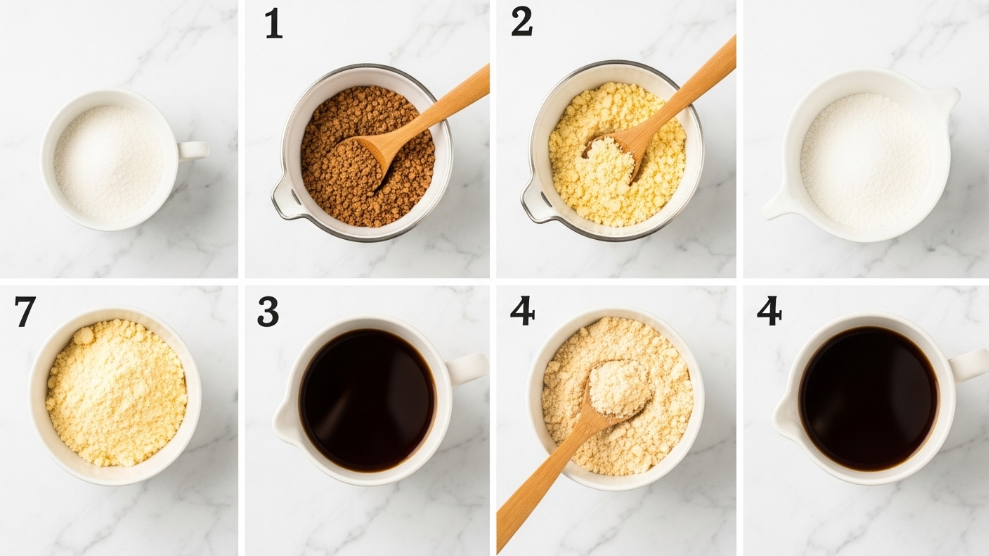 1

2

7

3

4

4